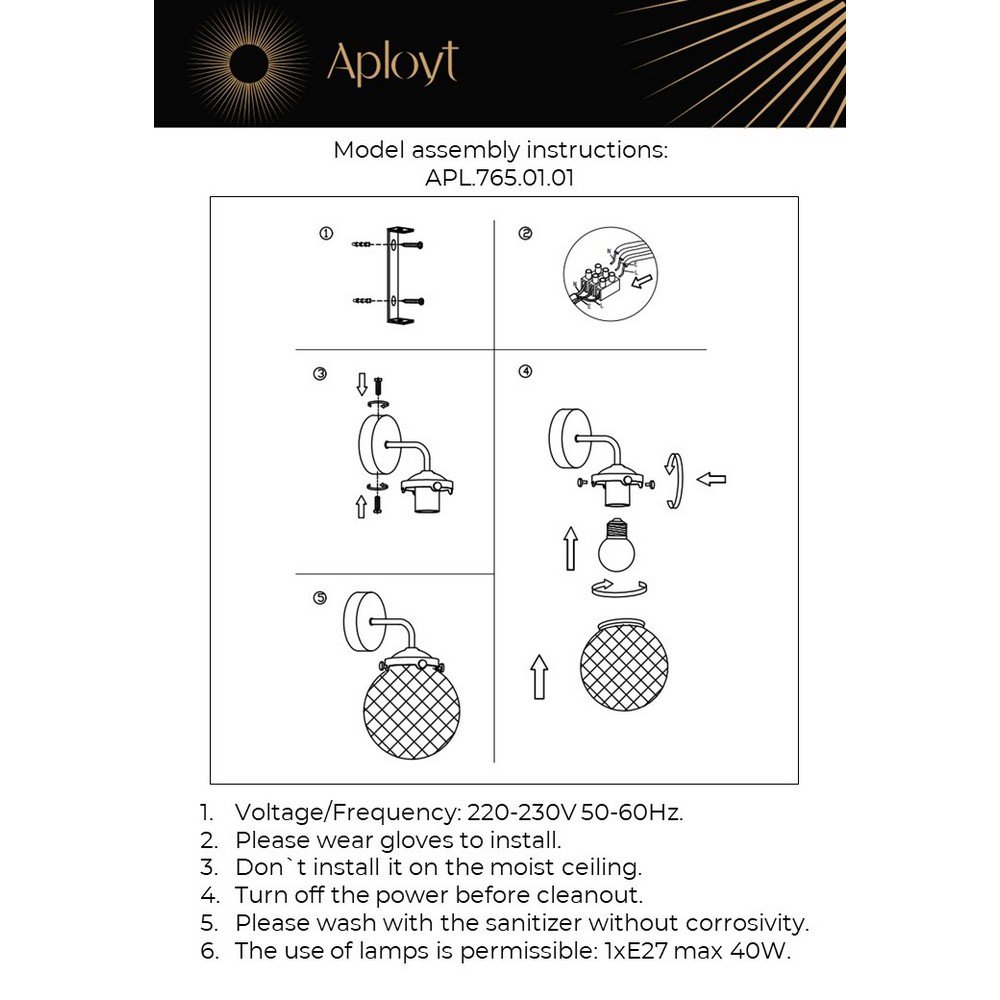 Aployt

Model assembly instructions:
APL.765.01.01

①
②
③
④
⑤

1. Voltage/Frequency: 220-230V 50-60Hz.
2. Please wear gloves to install.
3. Don`t install it on the moist ceiling.
4. Turn off the power before cleanout.
5. Please wash with the sanitizer without corrosivity.
6. The use of lamps is permissible: 1xE27 max 40W.