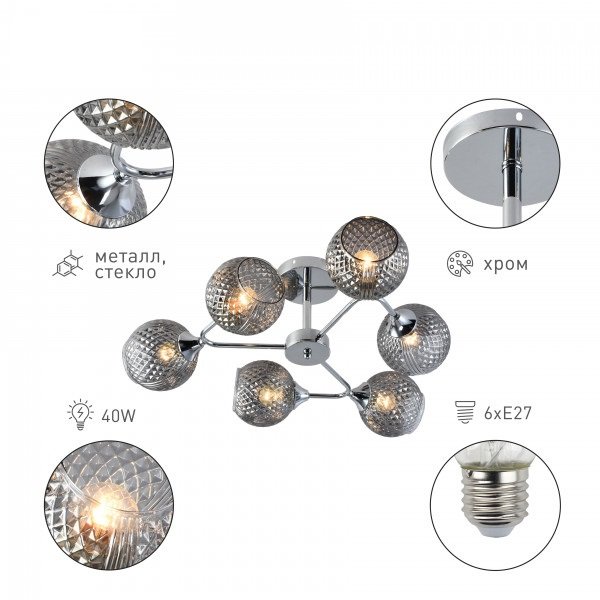 металл, стекло

хром

40W

6xE27