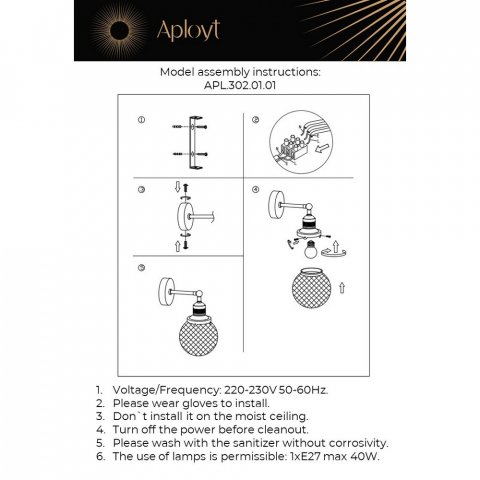 Aployt

Model assembly instructions:
APL.302.01.01

①

②

③

④

⑤

1. Voltage/Frequency: 220-230V 50-60Hz.
2. Please wear gloves to install.
3. Don`t install it on the moist ceiling.
4. Turn off the power before cleanout.
5. Please wash with the sanitizer without corrosivity.
6. The use of lamps is permissible: 1xE27 max 40W.