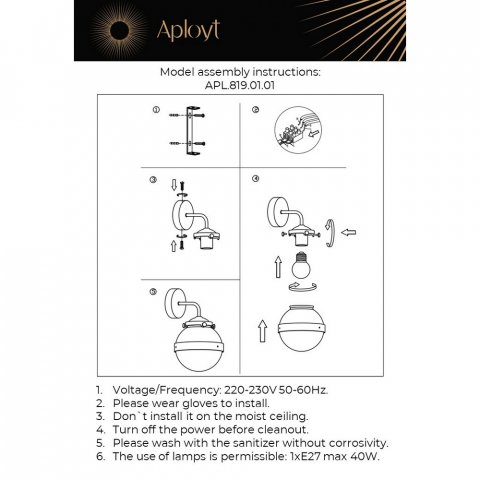 Aployt

Model assembly instructions:
APL.819.01.01

①

②

③

④

⑤

1. Voltage/Frequency: 220-230V 50-60Hz.
2. Please wear gloves to install.
3. Don`t install it on the moist ceiling.
4. Turn off the power before cleanout.
5. Please wash with the sanitizer without corrosivity.
6. The use of lamps is permissible: 1xE27 max 40W.