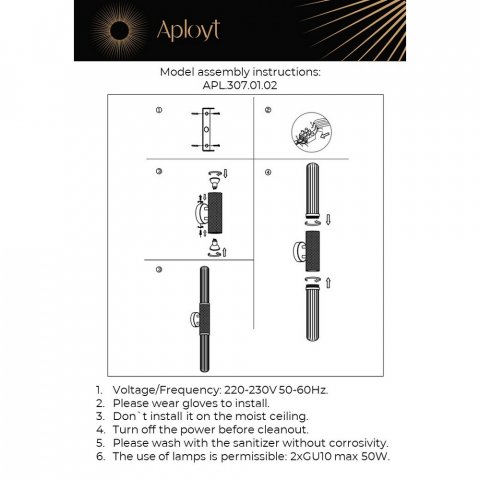 Aployt

Model assembly instructions:
APL.307.01.02

①
②
③
④
⑤

1. Voltage/Frequency: 220-230V 50-60Hz.
2. Please wear gloves to install.
3. Don`t install it on the moist ceiling.
4. Turn off the power before cleanout.
5. Please wash with the sanitizer without corrosivity.
6. The use of lamps is permissible: 2xGU10 max 50W.